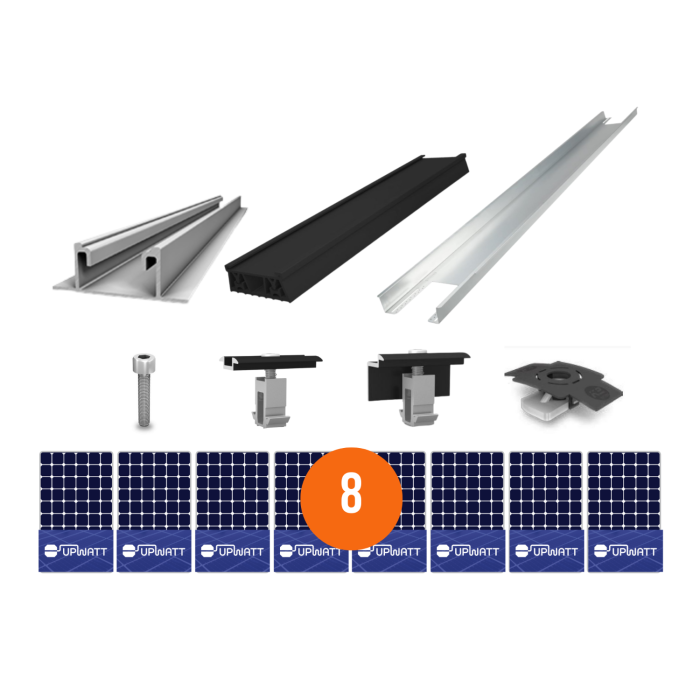 8

UPWATT UPWATT UPWATT UPWATT UPWATT UPWATT UPWATT UPWATT