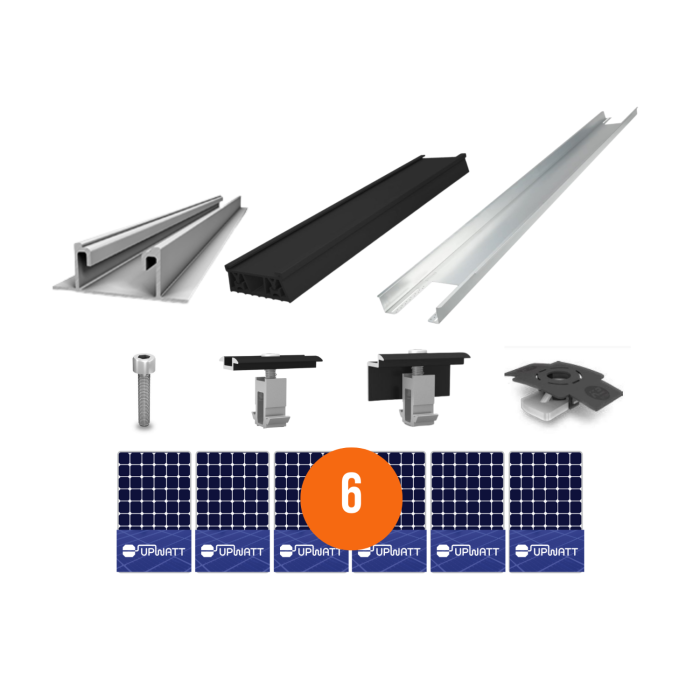 6

UPWATT UPWATT UPWATT UPWATT UPWATT UPWATT